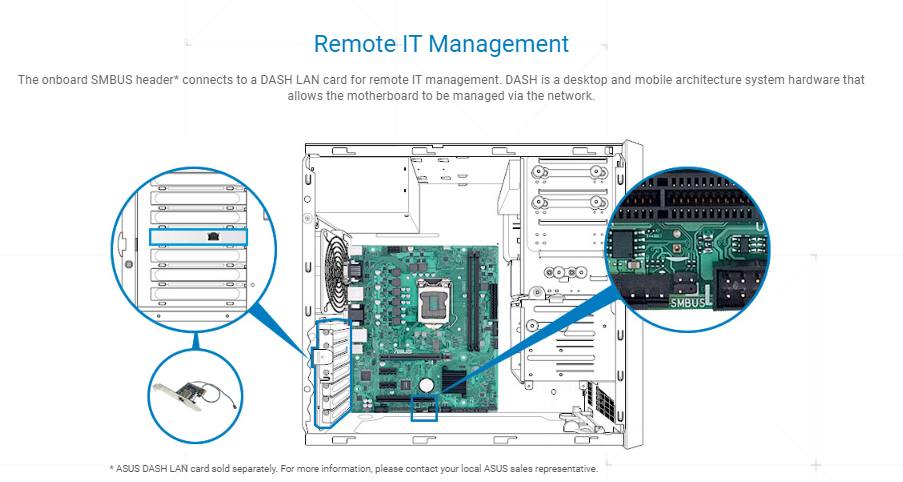 Remote IT Management

The onboard SMBUS header* connects to a DASH LAN card for remote IT management. DASH is a desktop and mobile architecture system hardware that allows the motherboard to be managed via the network.

SMBUS

* ASUS DASH LAN card sold separately. For more information, please contact your local ASUS sales representative.